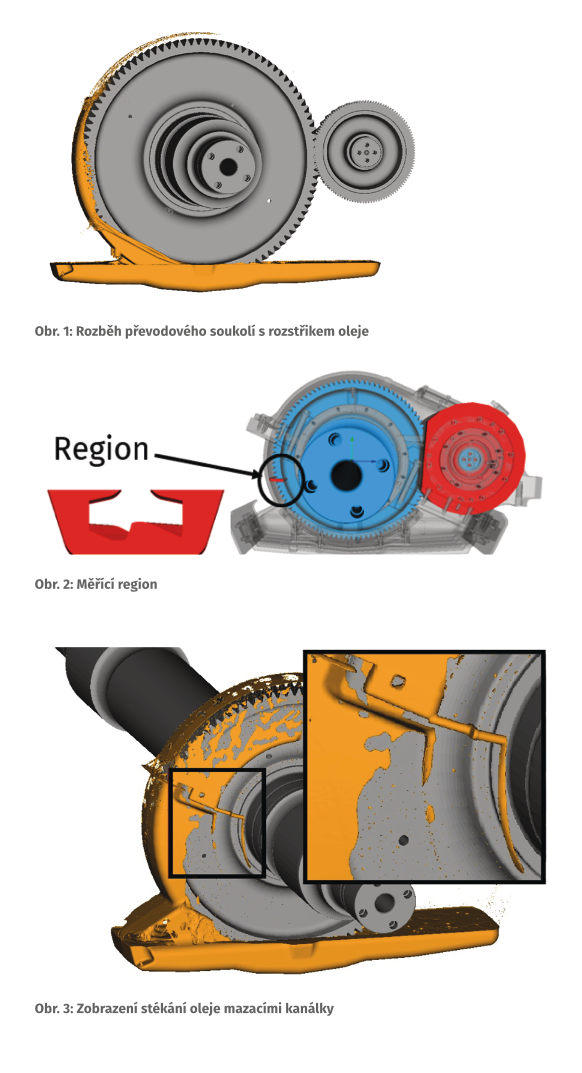 Obr. 1: Rozběh převodového soukolí s rozstřikem oleje

Region

Obr. 2: Měřící region

Obr. 3: Zobrazení stékání oleje mazacími kanálky